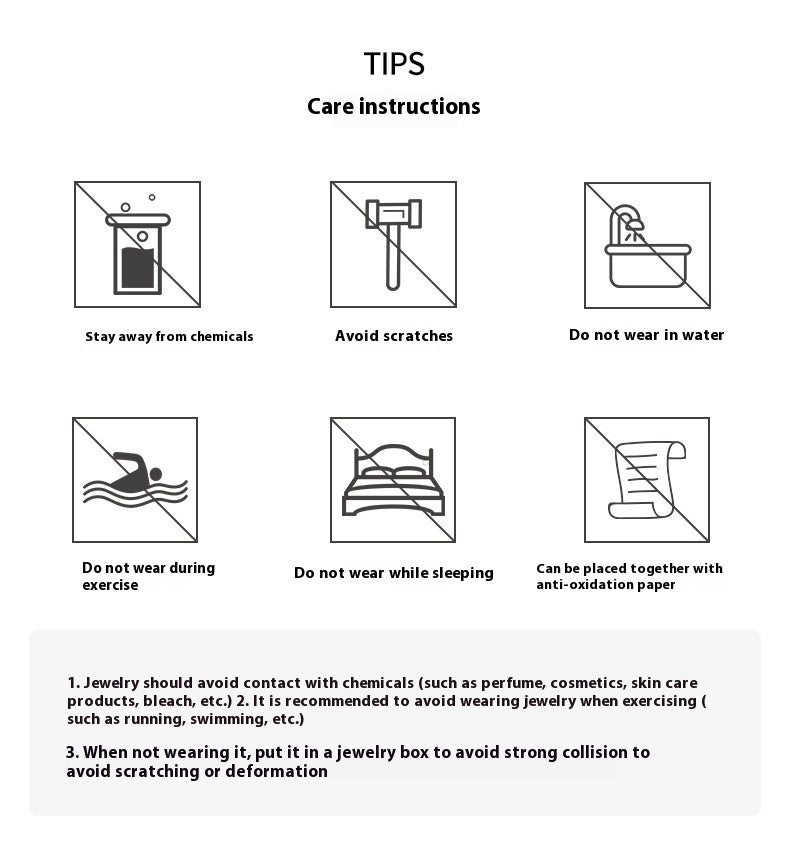 TIPS

Care instructions

Stay away from chemicals

Avoid scratches

Do not wear in water

Do not wear during exercise

Do not wear while sleeping

Can be placed together with anti-oxidation paper

1. Jewelry should avoid contact with chemicals (such as perfume, cosmetics, skin care products, bleach, etc.) 2. It is recommended to avoid wearing jewelry when exercising ( such as running, swimming, etc.)

3. When not wearing it, put it in a jewelry box to avoid strong collision to avoid scratching or deformation